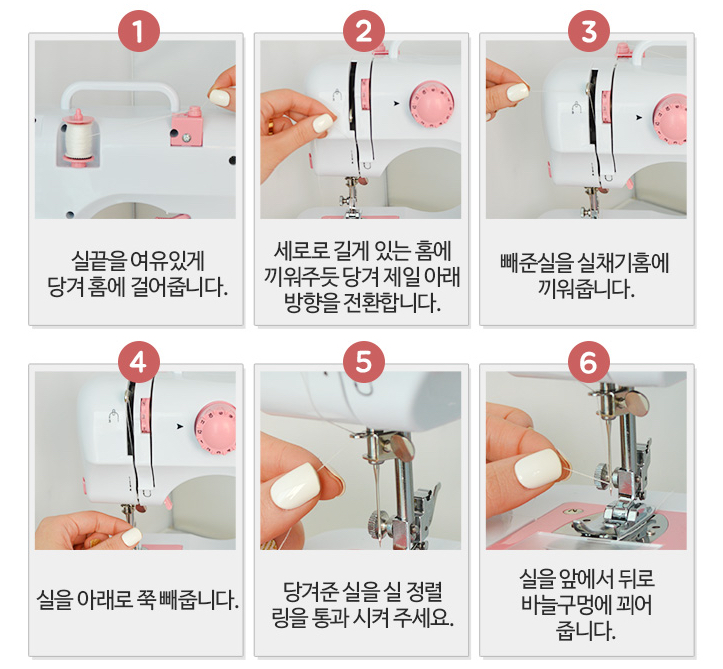 1

실끝을 여유있게
당겨 홈에 걸어줍니다.

2

세로로 길게 있는 홈에
끼워주듯 당겨 제일 아래
방향을 전환합니다.

3

빼준실을 실채기홈에
끼워줍니다.

4

실을 아래로 쭉 빼줍니다.

5

당겨준 실을 실 정렬
링을 통과 시켜 주세요.

6

실을 앞에서 뒤로
바늘구멍에 꾀어
줍니다.