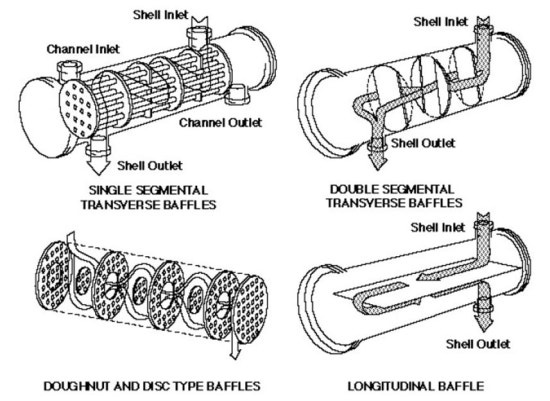 Shell Inlet
Channel Inlet
Channel Outlet
Shell Outlet
SINGLE SEGMENTAL TRANSVERSE BAFFLES

Shell Inlet
Shell Outlet
DOUBLE SEGMENTAL TRANSVERSE BAFFLES

DOUGHNUT AND DISC TYPE BAFFLES

Shell Inlet
Shell Outlet
LONGITUDINAL BAFFLE